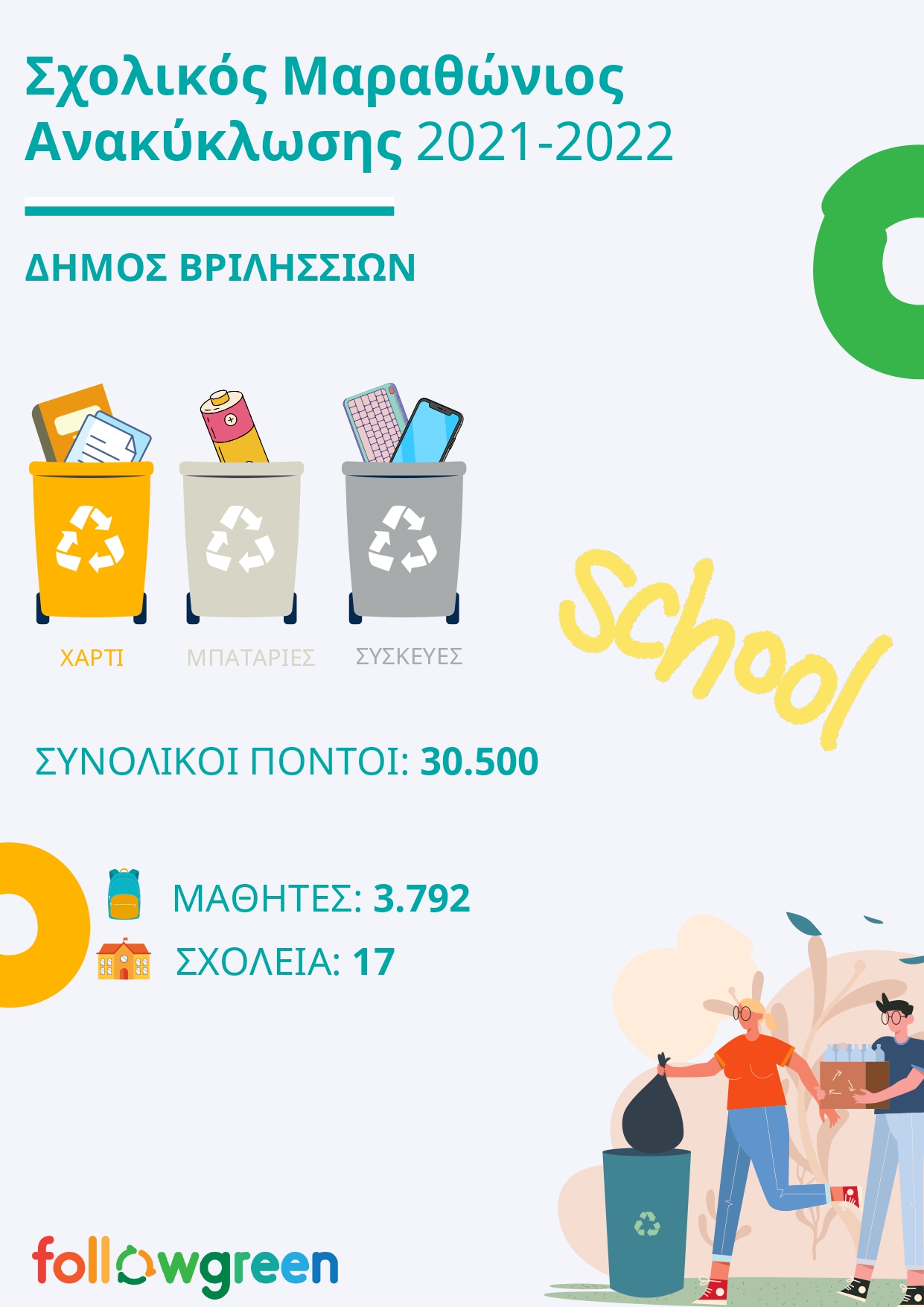 Σχολικός Μαραθώνιος Ανακύκλωσης 2021-2022

ΔΗΜΟΣ ΒΡΙΛΗΣΣΙΩΝ

ΧΑΡΤΙ

ΜΠΑΤΑΡΙΕΣ

ΣΥΣΚΕΥΕΣ

School

ΣΥΝΟΛΙΚΟΙ ΠΟΝΤΟΙ: 30.500

ΜΑΘΗΤΕΣ: 3.792

ΣΧΟΛΕΙΑ: 17

followgreen